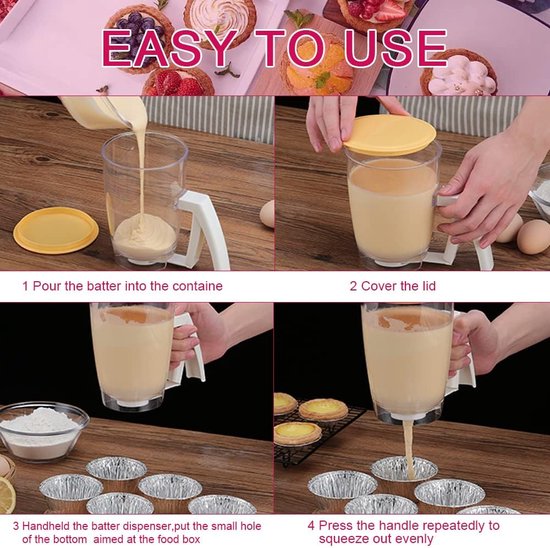 EASY TO USE

1 Pour the batter into the containe

2 Cover the lid

3 Handheld the batter dispenser,put the small hole of the bottom aimed at the food box

4 Press the handle repeatedly to squeeze out evenly