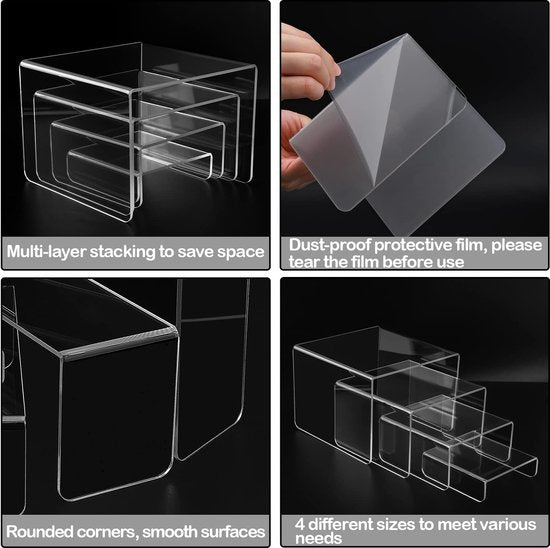 Multi-layer stacking to save space

Dust-proof protective film, please tear the film before use

Rounded corners, smooth surfaces

4 different sizes to meet various needs