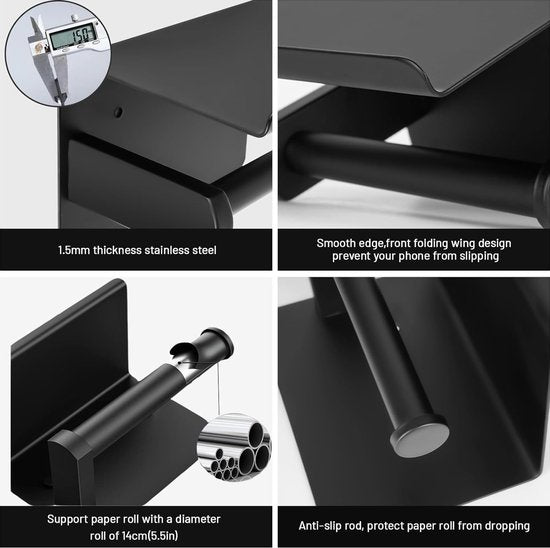 1.50

1.5mm thickness stainless steel

Smooth edge,front folding wing design prevent your phone from slipping

Support paper roll with a diameter roll of 14cm(5.5in)

Anti-slip rod, protect paper roll from dropping