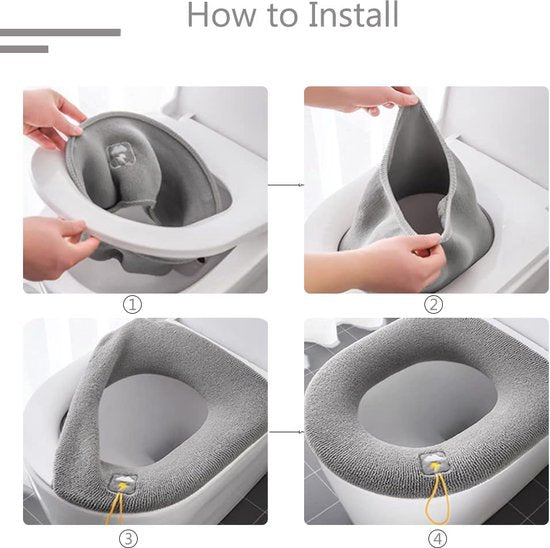 How to Install

①

②

③

④