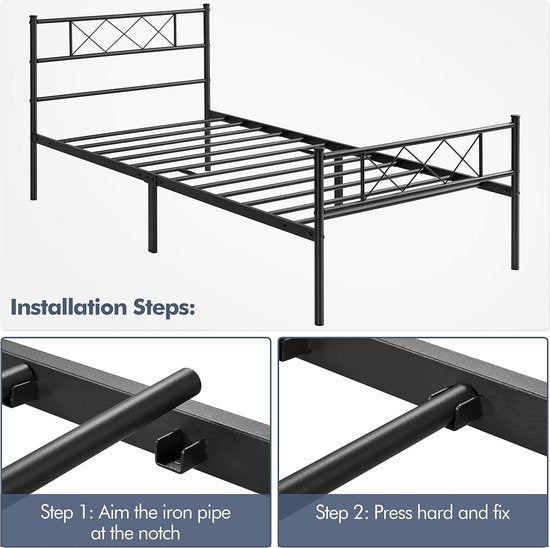 Installation Steps:

Step 1: Aim the iron pipe at the notch

Step 2: Press hard and fix