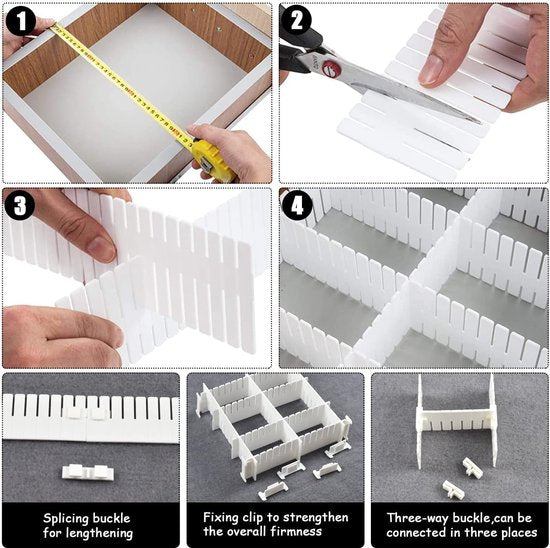 1

2

3

4

Splicing buckle for lengthening

Fixing clip to strengthen the overall firmness

Three-way buckle,can be connected in three places