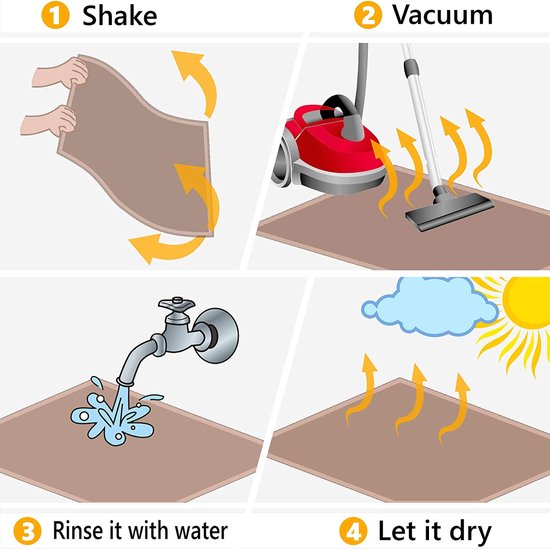 1 Shake

2 Vacuum

3 Rinse it with water

4 Let it dry