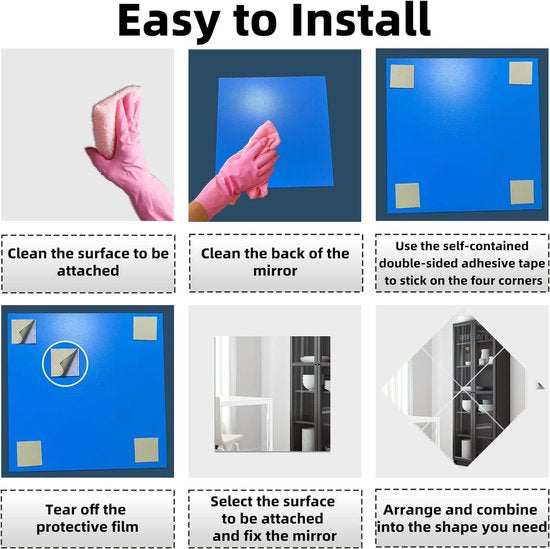 Easy to Install

Clean the surface to be attached

Clean the back of the mirror

Use the self-contained double-sided adhesive tape to stick on the four corners

Tear off the protective film

Select the surface to be attached and fix the mirror

Arrange and combine into the shape you need