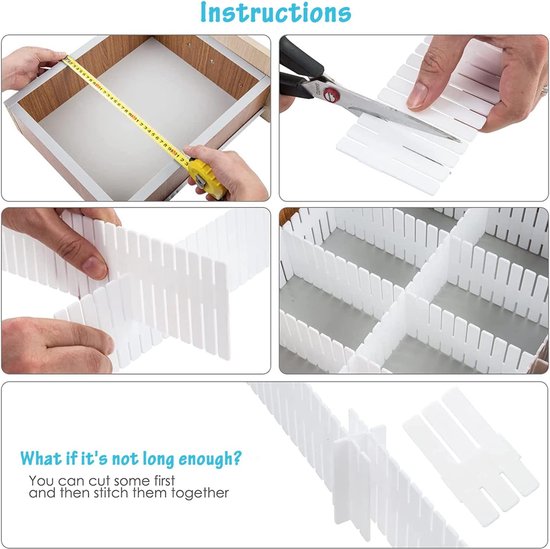 Instructions

What if it's not long enough?

You can cut some first and then stitch them together