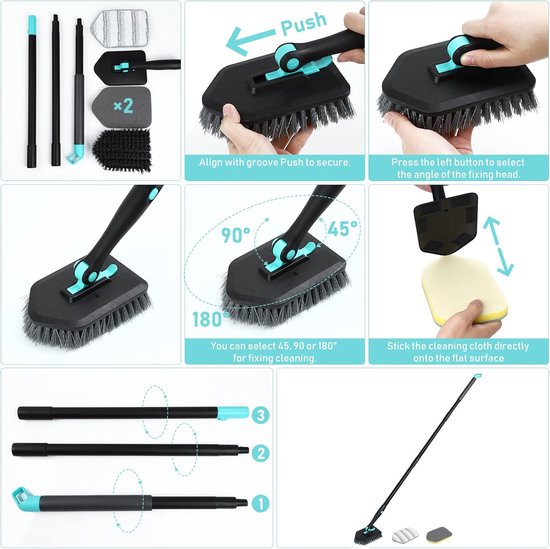 ×2

Push

Align with groove Push to secure.

Press the left button to select the angle of the fixing head.

90°

45°

180°

You can select 45, 90 or 180° for fixing cleaning.

Stick the cleaning cloth directly onto the flat surface

3

2

1