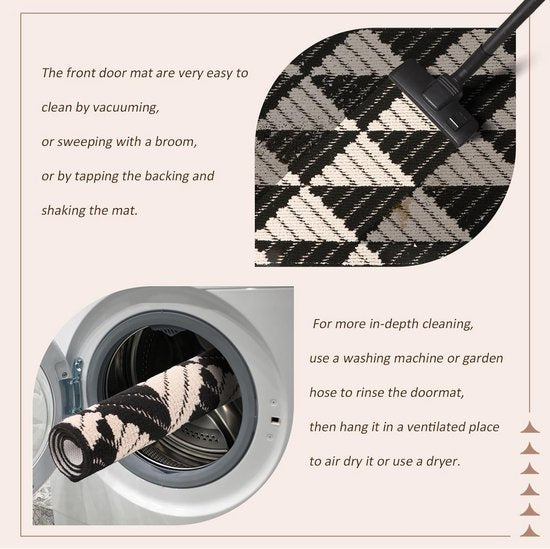 The front door mat are very easy to clean by vacuuming, or sweeping with a broom, or by tapping the backing and shaking the mat.

For more in-depth cleaning, use a washing machine or garden hose to rinse the doormat, then hang it in a ventilated place to air dry it or use a dryer.