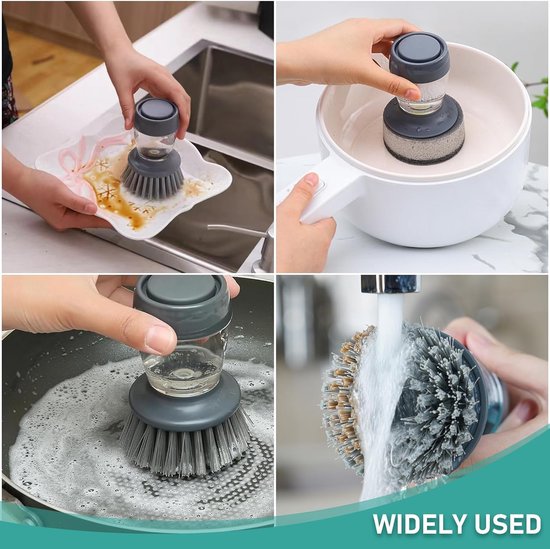 WIDELY USED