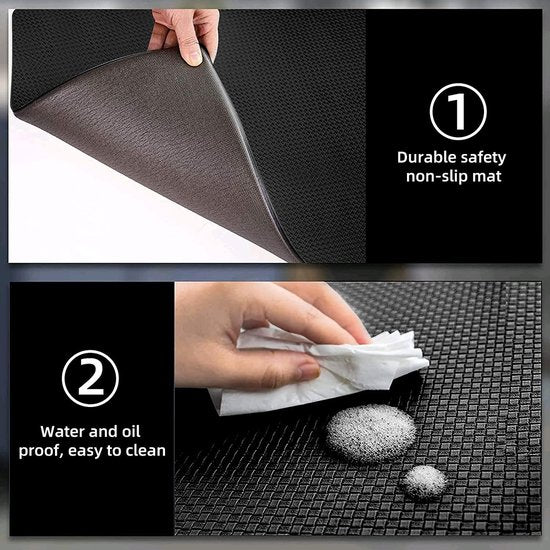 ①
Durable safety non-slip mat

②
Water and oil proof, easy to clean