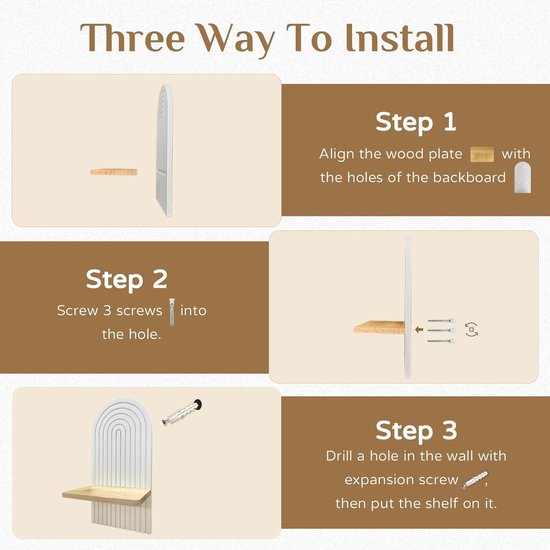 Three Way To Install

Step 1

Align the wood plate with the holes of the backboard

Step 2

Screw 3 screws into the hole.

Step 3

Drill a hole in the wall with expansion screw, then put the shelf on it.