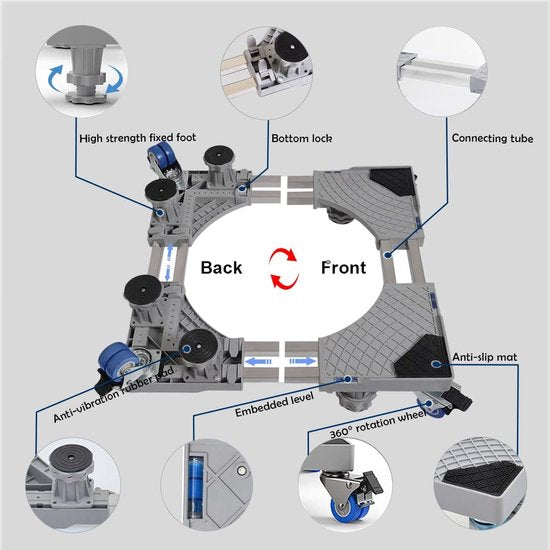 High strength fixed foot

Bottom lock

Connecting tube

Back

Front

Anti-slip mat

Anti-vibration rubber pad

Embedded level

360° rotation wheel