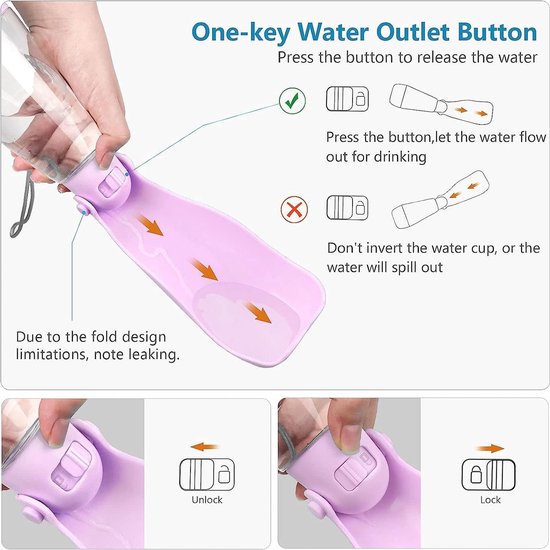 One-key Water Outlet Button
Press the button to release the water

Press the button,let the water flow out for drinking

Don't invert the water cup, or the water will spill out

Due to the fold design limitations, note leaking.

Unlock

Lock