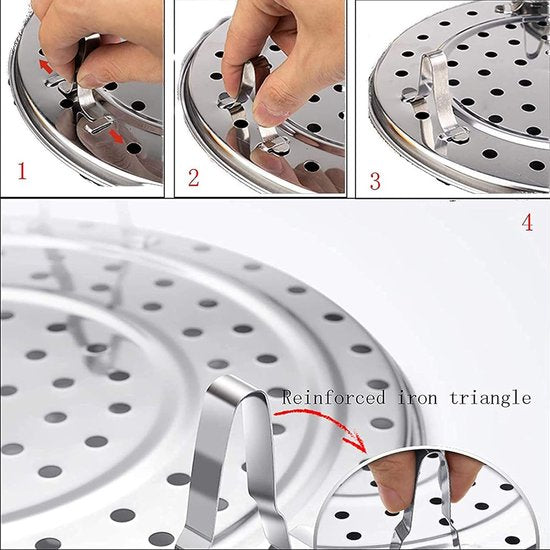 1

2

3

4

Reinforced iron triangle