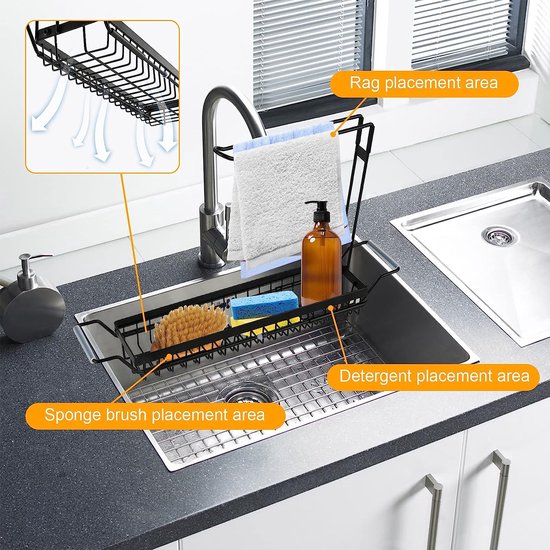 Rag placement area

Detergent placement area

Sponge brush placement area