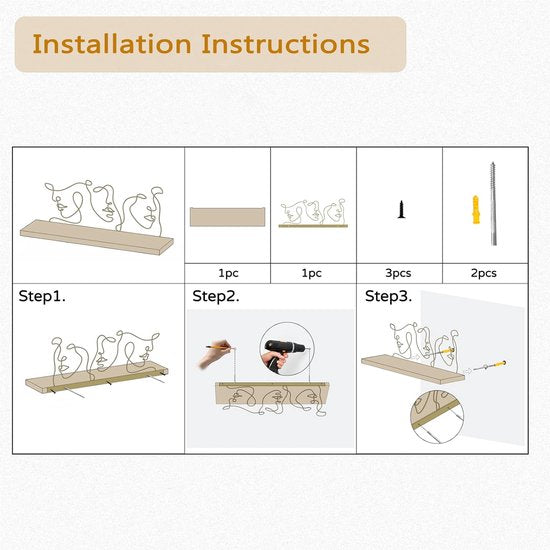 Installation Instructions

1pc

1pc

3pcs

2pcs

Step1.

Step2.

Step3.