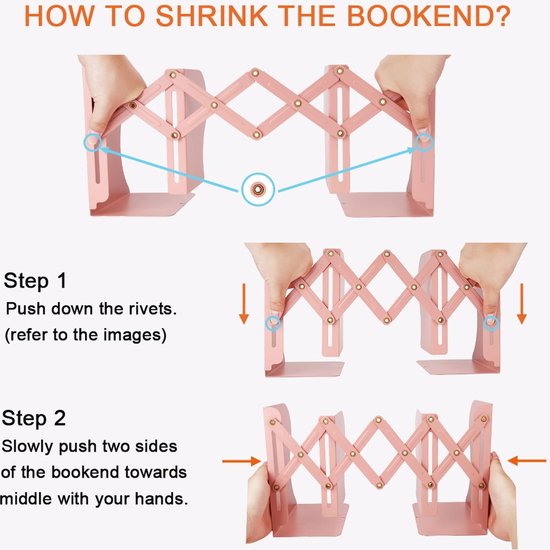 HOW TO SHRINK THE BOOKEND?

Step 1
Push down the rivets.
(refer to the images)

Step 2
Slowly push two sides of the bookend towards middle with your hands.