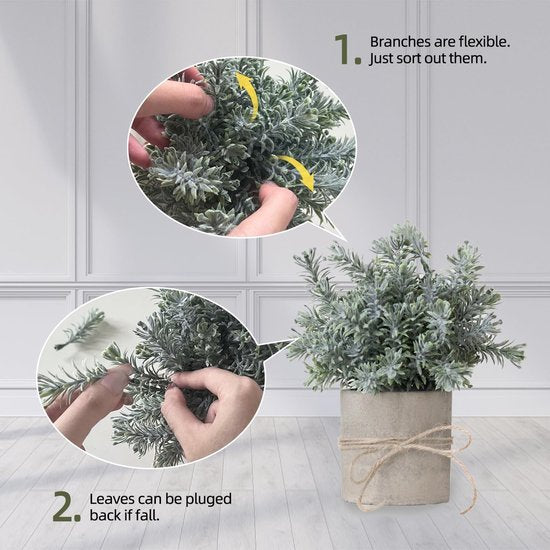 1. Branches are flexible. Just sort out them.

2. Leaves can be pluged back if fall.