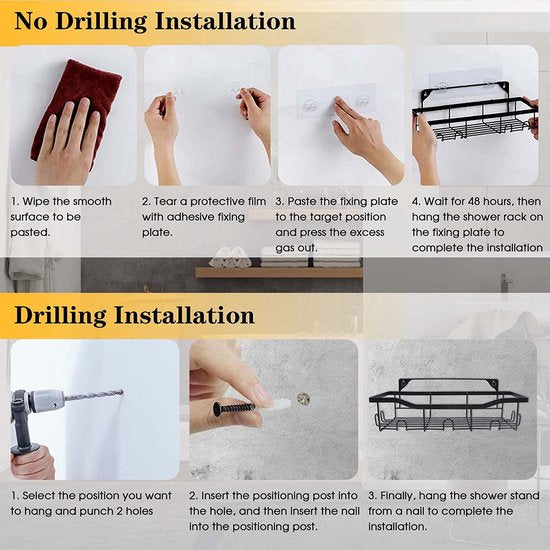 No Drilling Installation

1. Wipe the smooth surface to be pasted.

2. Tear a protective film with adhesive fixing plate.

3. Paste the fixing plate to the target position and press the excess gas out.

4. Wait for 48 hours, then hang the shower rack on the fixing plate to complete the installation

Drilling Installation

1. Select the position you want to hang and punch 2 holes

2. Insert the positioning post into the hole, and then insert the nail into the positioning post.

3. Finally, hang the shower stand from a nail to complete the installation.