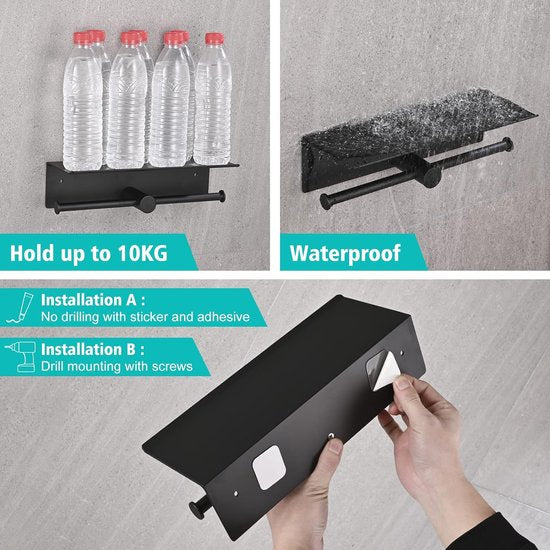 Hold up to 10KG

Waterproof

Installation A :
No drilling with sticker and adhesive

Installation B :
Drill mounting with screws