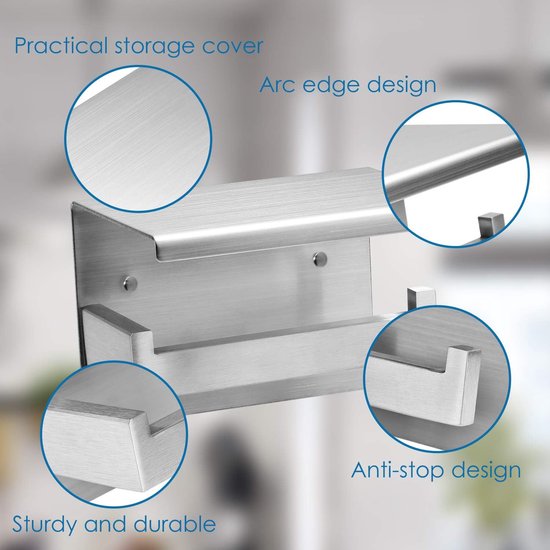 Practical storage cover

Arc edge design

Anti-stop design

Sturdy and durable