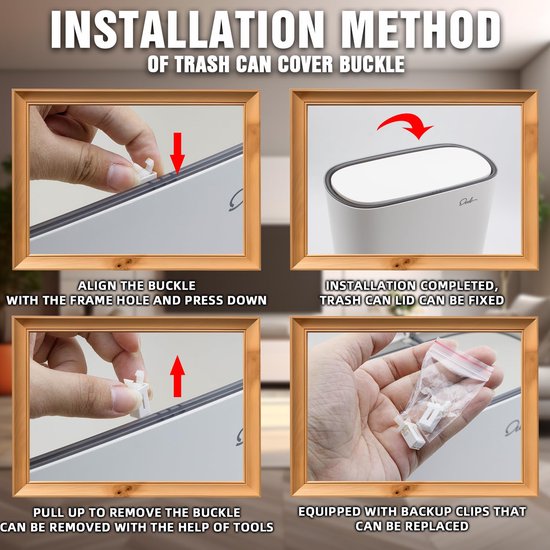 INSTALLATION METHOD
OF TRASH CAN COVER BUCKLE

ALIGN THE BUCKLE
WITH THE FRAME HOLE AND PRESS DOWN

INSTALLATION COMPLETED,
TRASH CAN LID CAN BE FIXED

PULL UP TO REMOVE THE BUCKLE
CAN BE REMOVED WITH THE HELP OF TOOLS

EQUIPPED WITH BACKUP CLIPS THAT
CAN BE REPLACED