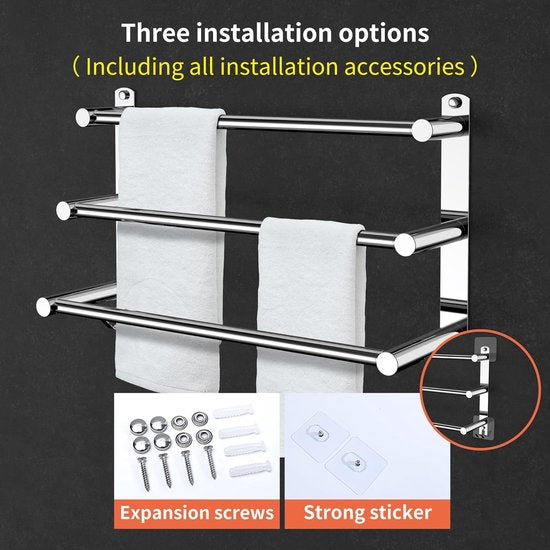 Three installation options
( Including all installation accessories )

Expansion screws

Strong sticker