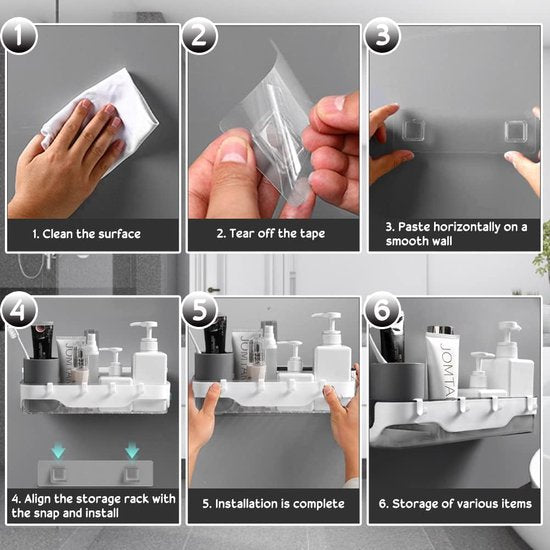 1

1. Clean the surface

2

2. Tear off the tape

3

3. Paste horizontally on a smooth wall

4

JOMTAI

4. Align the storage rack with the snap and install

5

JOMTAI

5. Installation is complete

6

JOMTAI

6. Storage of various items