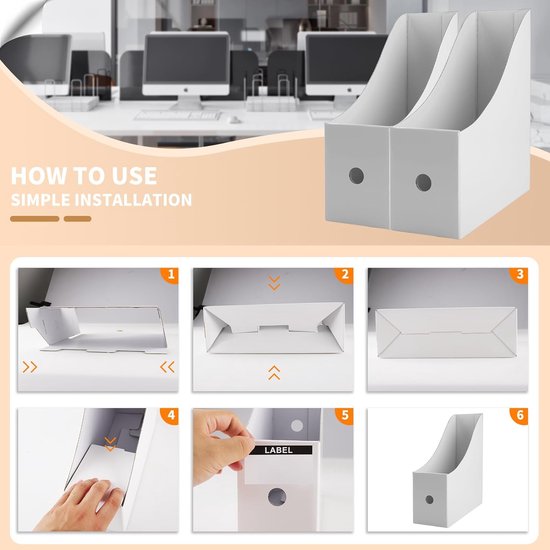 HOW TO USE
SIMPLE INSTALLATION

1

2

3

4

5

LABEL

6