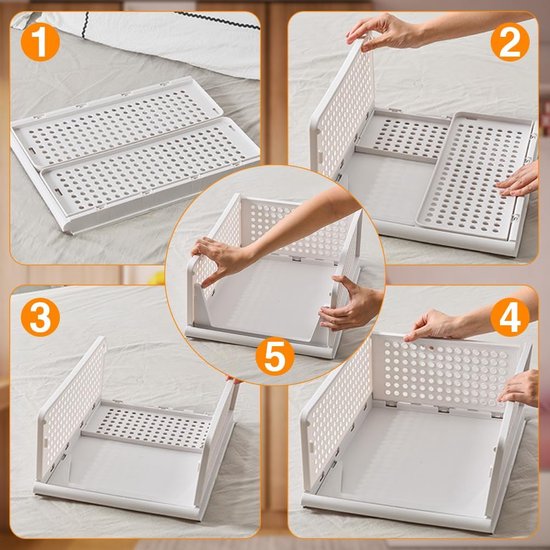 1
2
5
3
4