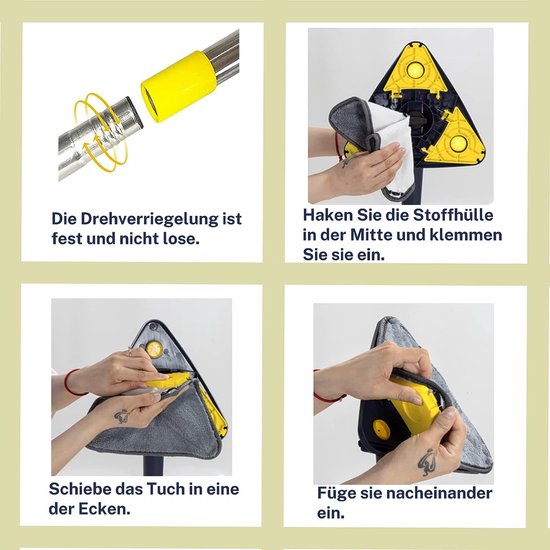 Die Drehverriegelung ist fest und nicht lose.

Haken Sie die Stoffhülle in der Mitte und klemmen Sie sie ein.

Schiebe das Tuch in eine der Ecken.

Füge sie nacheinander ein.