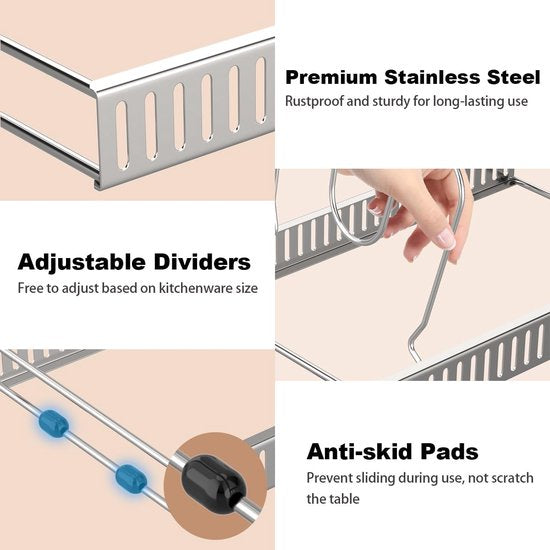 Premium Stainless Steel
Rustproof and sturdy for long-lasting use

Adjustable Dividers
Free to adjust based on kitchenware size

Anti-skid Pads
Prevent sliding during use, not scratch the table