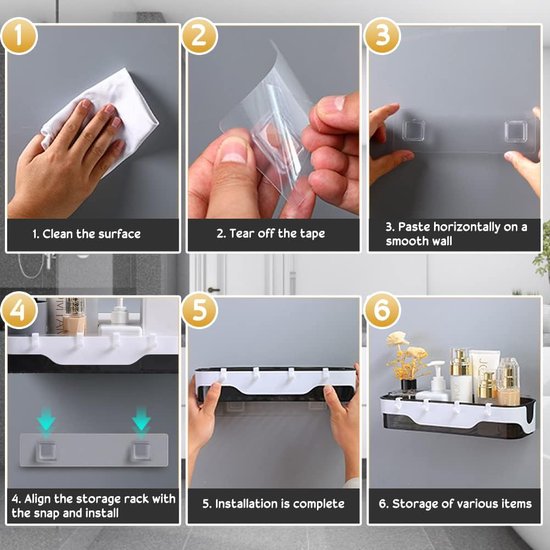 1

1. Clean the surface

2

2. Tear off the tape

3

3. Paste horizontally on a smooth wall

4

4. Align the storage rack with the snap and install

5

5. Installation is complete

6

6. Storage of various items