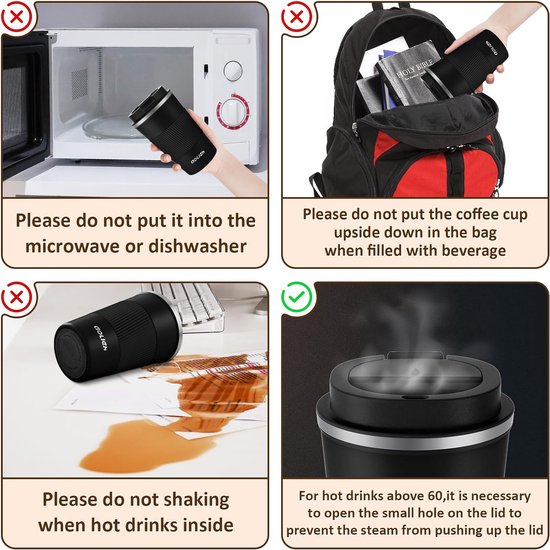 Please do not put it into the microwave or dishwasher

HOLY BIBLE

Please do not put the coffee cup upside down in the bag when filled with beverage

Please do not shaking when hot drinks inside

For hot drinks above 60,it is necessary to open the small hole on the lid to prevent the steam from pushing up the lid