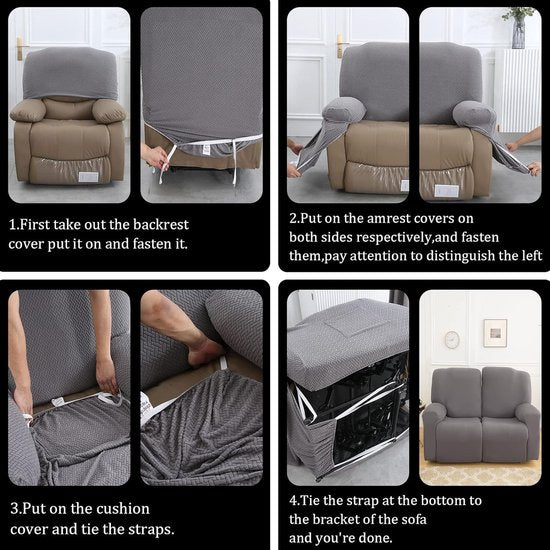 1.First take out the backrest cover put it on and fasten it.

2.Put on the amrest covers on both sides respectively,and fasten them,pay attention to distinguish the left

3.Put on the cushion cover and tie the straps.

4.Tie the strap at the bottom to the bracket of the sofa and you're done.