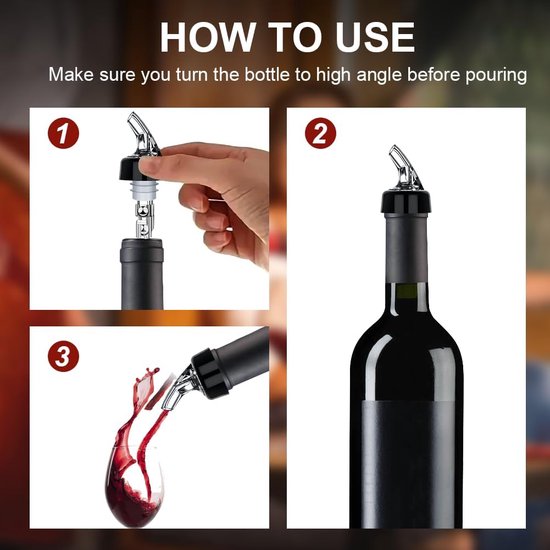 HOW TO USE

Make sure you turn the bottle to high angle before pouring

1

2

3