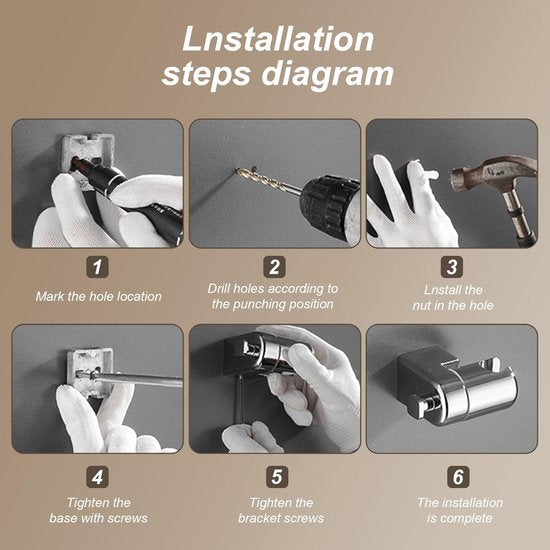 Lnstallation steps diagram

1
Mark the hole location

2
Drill holes according to the punching position

3
Lnstall the nut in the hole

4
Tighten the base with screws

5
Tighten the bracket screws

6
The installation is complete