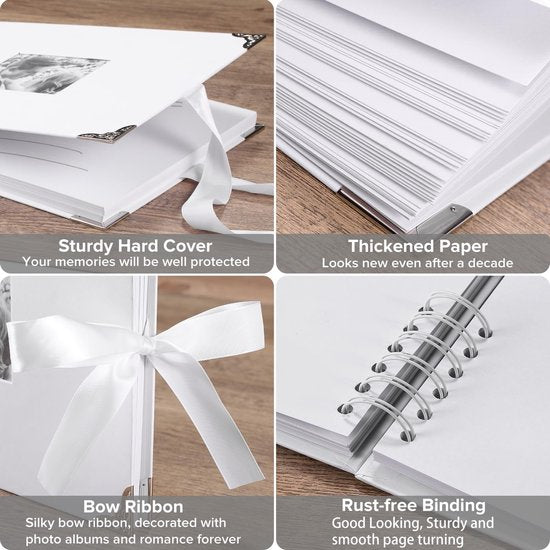 Sturdy Hard Cover
Your memories will be well protected

Thickened Paper
Looks new even after a decade

Bow Ribbon
Silky bow ribbon, decorated with photo albums and romance forever

Rust-free Binding
Good Looking, Sturdy and smooth page turning