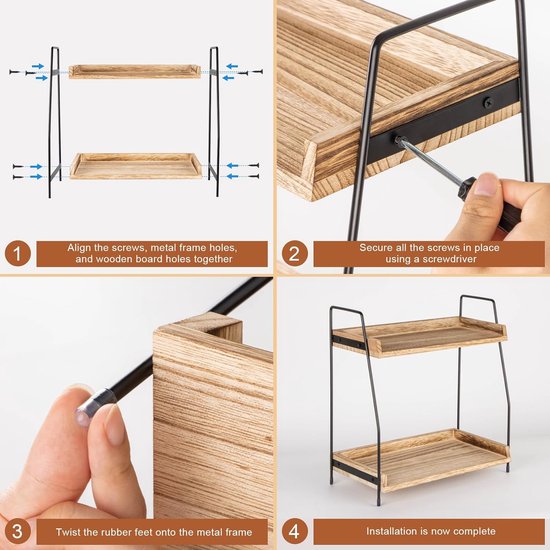 1 Align the screws, metal frame holes, and wooden board holes together

2 Secure all the screws in place using a screwdriver

3 Twist the rubber feet onto the metal frame

4 Installation is now complete