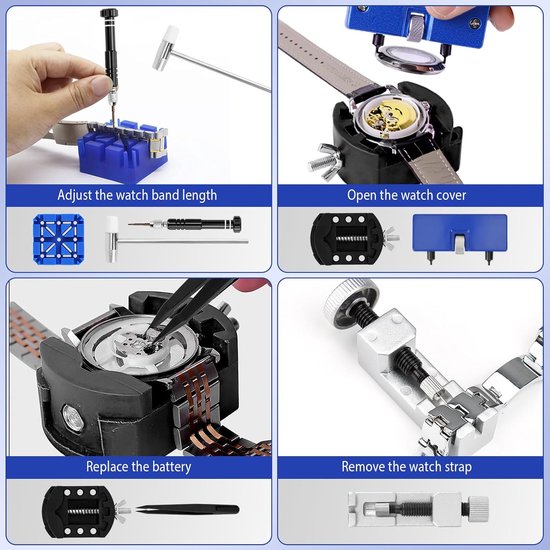 Adjust the watch band length

Open the watch cover

Replace the battery

Remove the watch strap