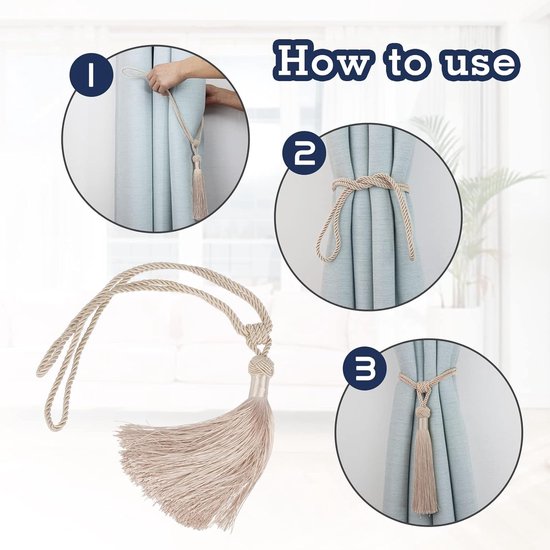 How to use

1

2

3