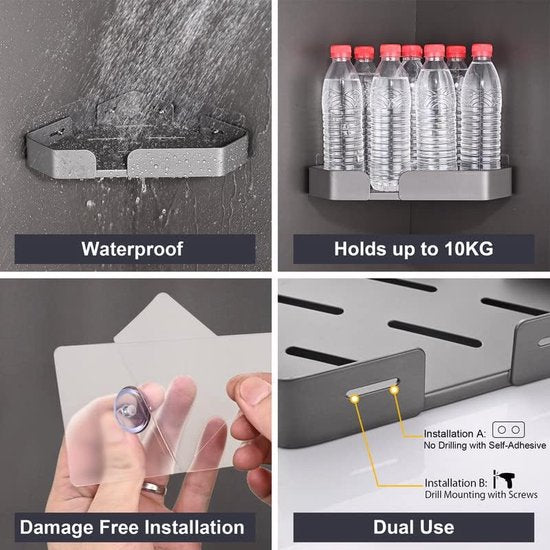 Waterproof

Holds up to 10KG

Damage Free Installation

Installation A:
No Drilling with Self-Adhesive

Installation B:
Drill Mounting with Screws

Dual Use