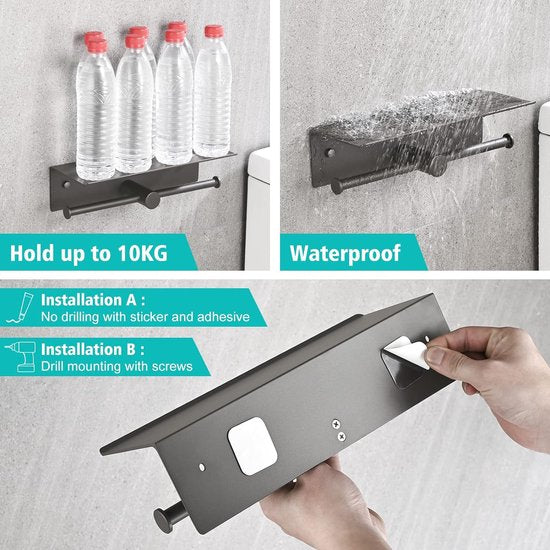 Hold up to 10KG

Waterproof

Installation A :
No drilling with sticker and adhesive

Installation B :
Drill mounting with screws