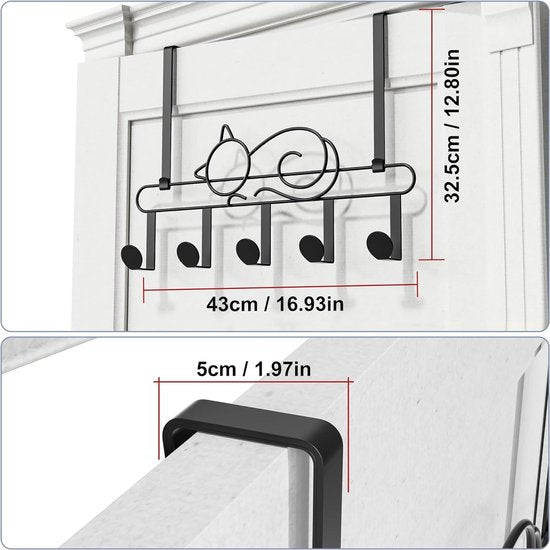 32.5cm / 12.80in

43cm / 16.93in

5cm / 1.97in