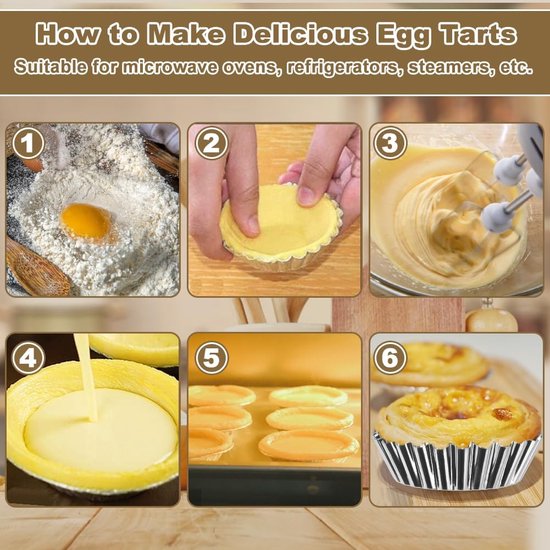 How to Make Delicious Egg Tarts

Suitable for microwave ovens, refrigerators, steamers, etc.

1

2

3

4

5

6