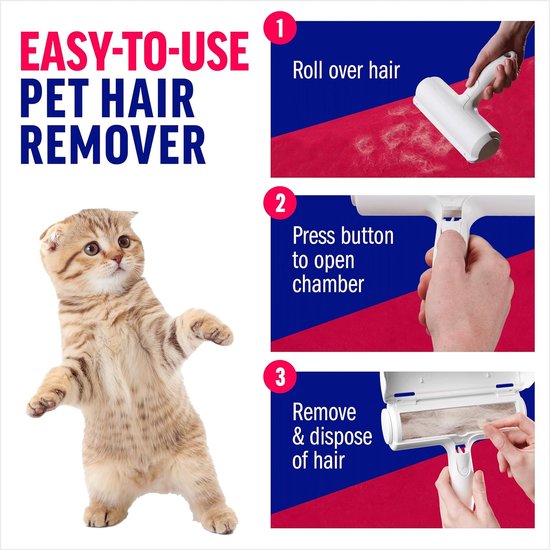 EASY-TO-USE
PET HAIR
REMOVER

1
Roll over hair

2
Press button to open chamber

3
Remove & dispose of hair