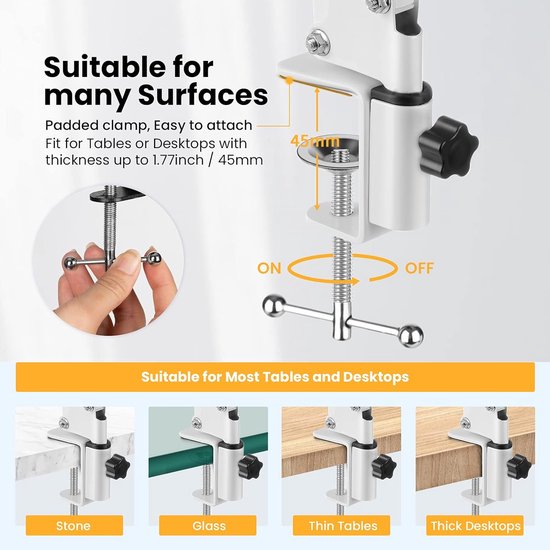 Suitable for many Surfaces

Padded clamp, Easy to attach
Fit for Tables or Desktops with thickness up to 1.77inch / 45mm

45mm

ON

OFF

Suitable for Most Tables and Desktops

Stone

Glass

Thin Tables

Thick Desktops