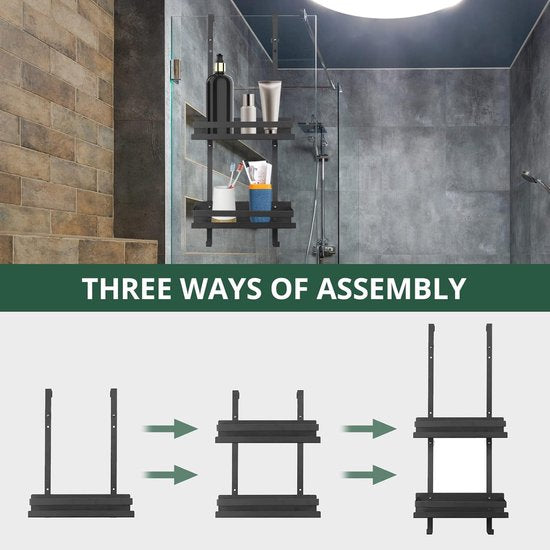 THREE WAYS OF ASSEMBLY