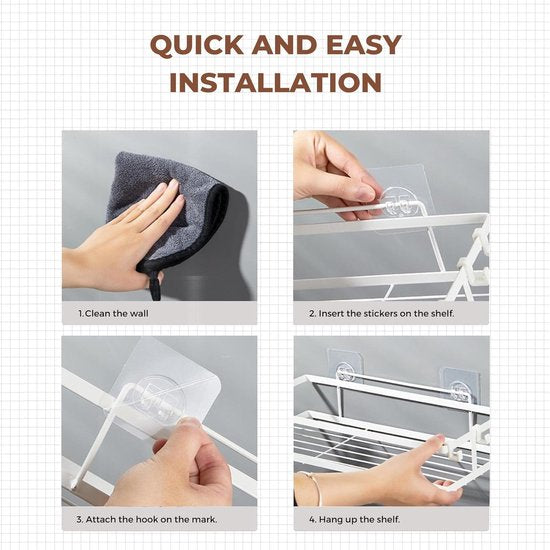 QUICK AND EASY INSTALLATION

1.Clean the wall

2. Insert the stickers on the shelf.

3. Attach the hook on the mark.

4. Hang up the shelf.