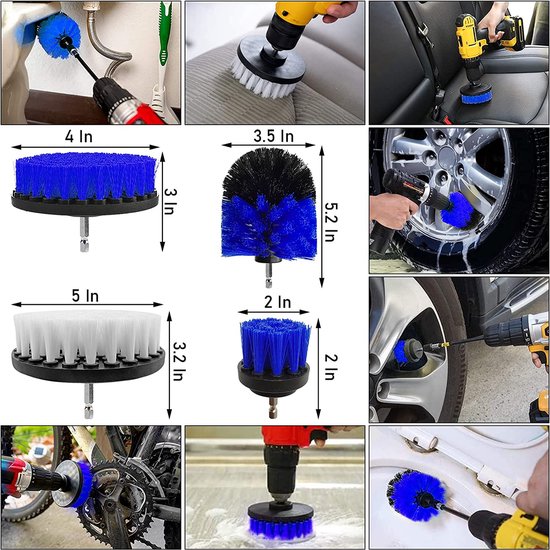 4 In

3 In

3.5 In

5.2 In

5 In

3.2 In

2 In

2 In