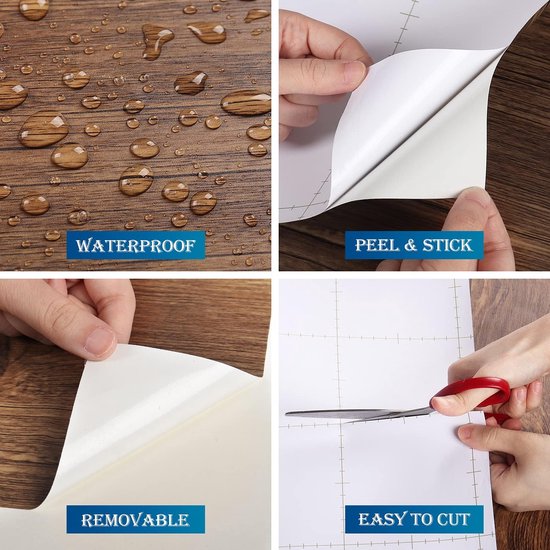 WATERPROOF

PEEL & STICK

REMOVABLE

EASY TO CUT